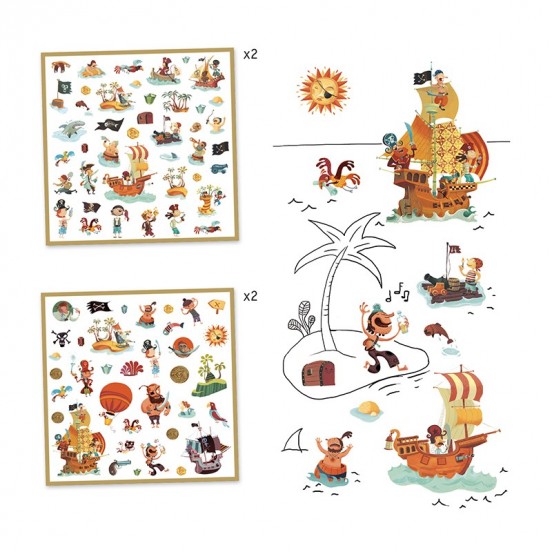 x2

x2