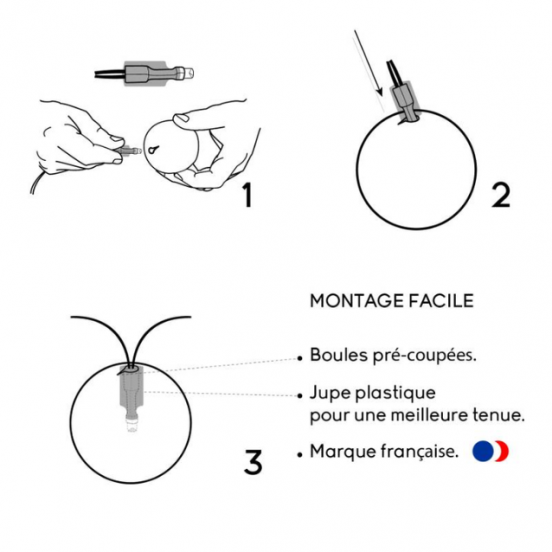 1

2

3

MONTAGE FACILE

• Boules pré-coupées.

• Jupe plastique pour une meilleure tenue.

• Marque française.